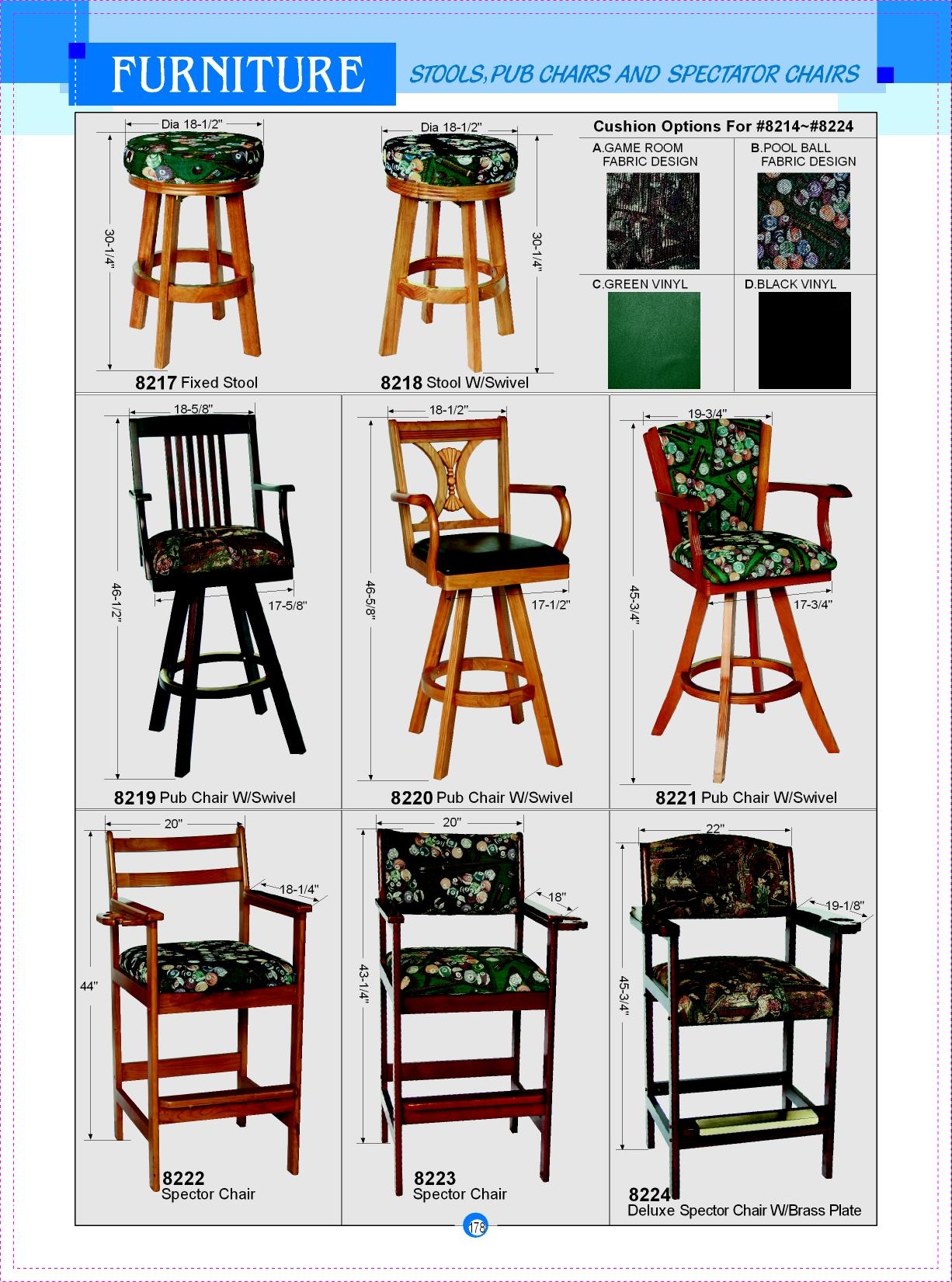 FURNITURE

STOOLS, PUB CHAIRS AND SPECTATOR CHAIRS

Dia 18-1/2"

30-1/4"

8217 Fixed Stool

Dia 18-1/2"

30-1/4"

8218 Stool W/Swivel

Cushion Options For #8214~#8224

A.GAME ROOM FABRIC DESIGN

B.POOL BALL FABRIC DESIGN

C.GREEN VINYL

D.BLACK VINYL

18-5/8"

46-1/2"

17-5/8"

8219 Pub Chair W/Swivel

18-1/2"

46-5/8"

17-1/2"

8220 Pub Chair W/Swivel

19-3/4"

45-3/4"

17-3/4"

8221 Pub Chair W/Swivel

20"

18-1/4"

44"

8222
Spector Chair

20"

18"

43-1/4"

8223
Spector Chair

22"

19-1/8"

45-3/4"

8224
Deluxe Spector Chair W/Brass Plate

178